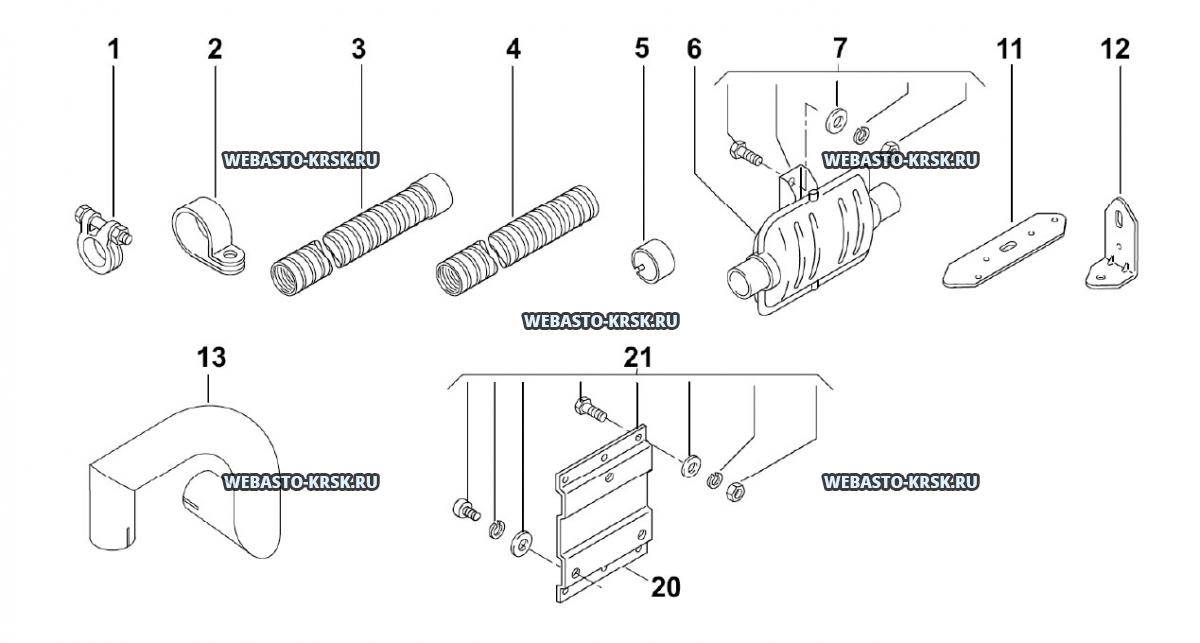 1 2 3 4 5 6 7 11 12

WEBASTO-KRSK.RU

WEBASTO-KRSK.RU

WEBASTO-KRSK.RU

13

21

WEBASTO-KRSK.RU

WEBASTO-KRSK.RU

20