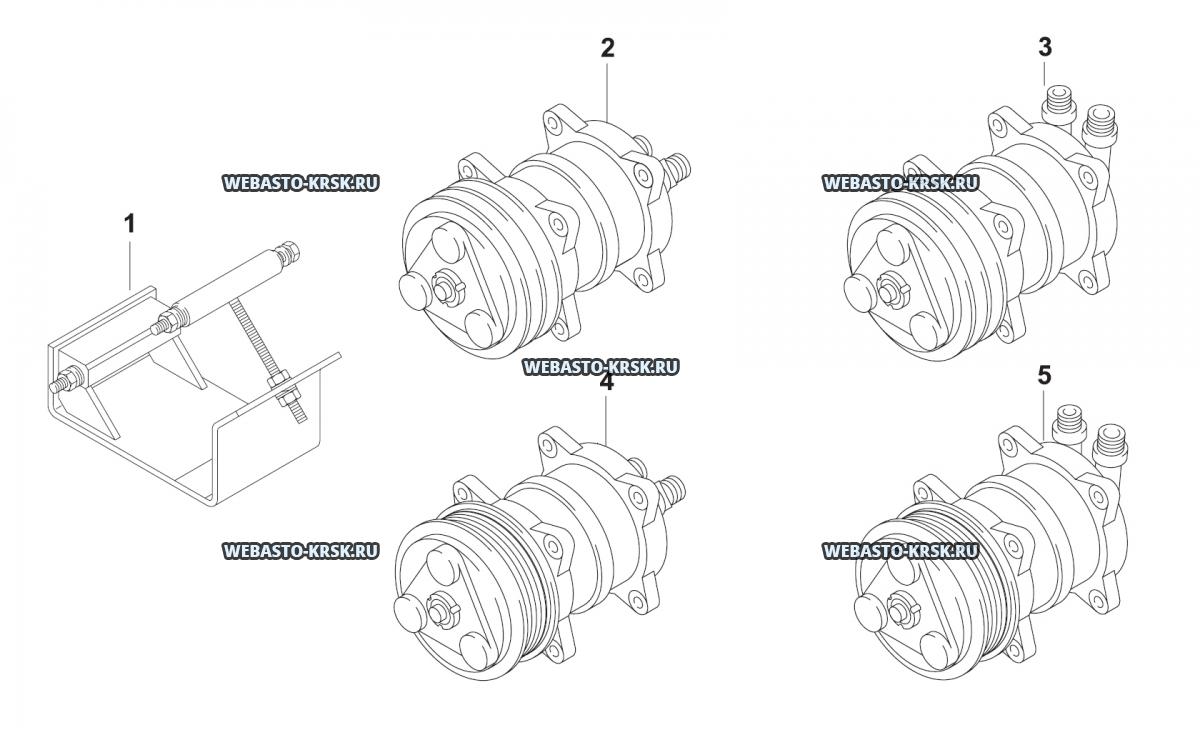 2

3

WEBASTO-KRSK.RU

WEBASTO-KRSK.RU

1

WEBASTO-KRSK.RU

4

5

WEBASTO-KRSK.RU

WEBASTO-KRSK.RU