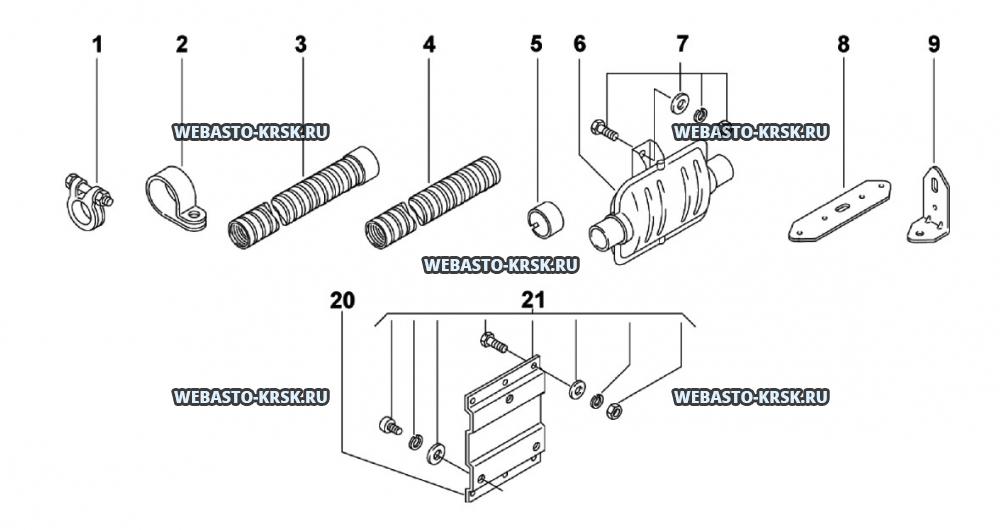 1 2 3 4 5 6 7 8 9

WEBASTO-KRSK.RU WEBASTO-KRSK.RU

WEBASTO-KRSK.RU

20 21

WEBASTO-KRSK.RU WEBASTO-KRSK.RU