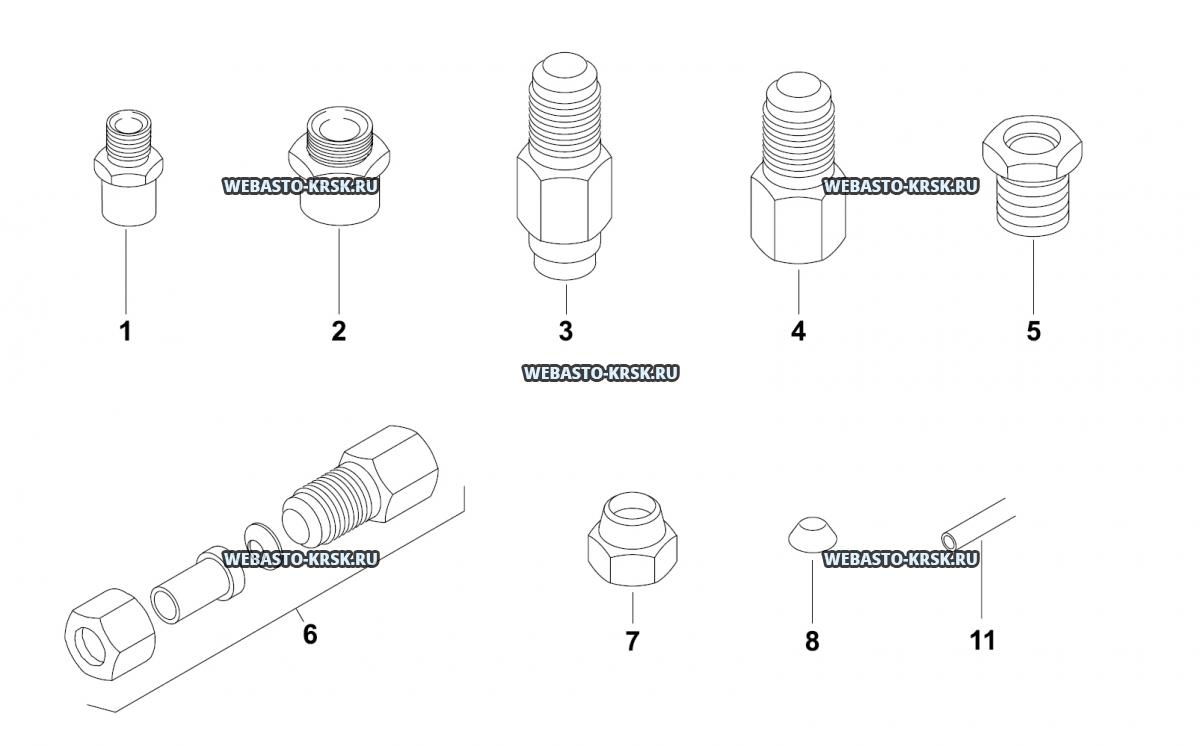 WEBASTO-KRSK.RU
WEBASTO-KRSK.RU

1
2
3
4
5

WEBASTO-KRSK.RU

WEBASTO-KRSK.RU
WEBASTO-KRSK.RU

6
7
8
11