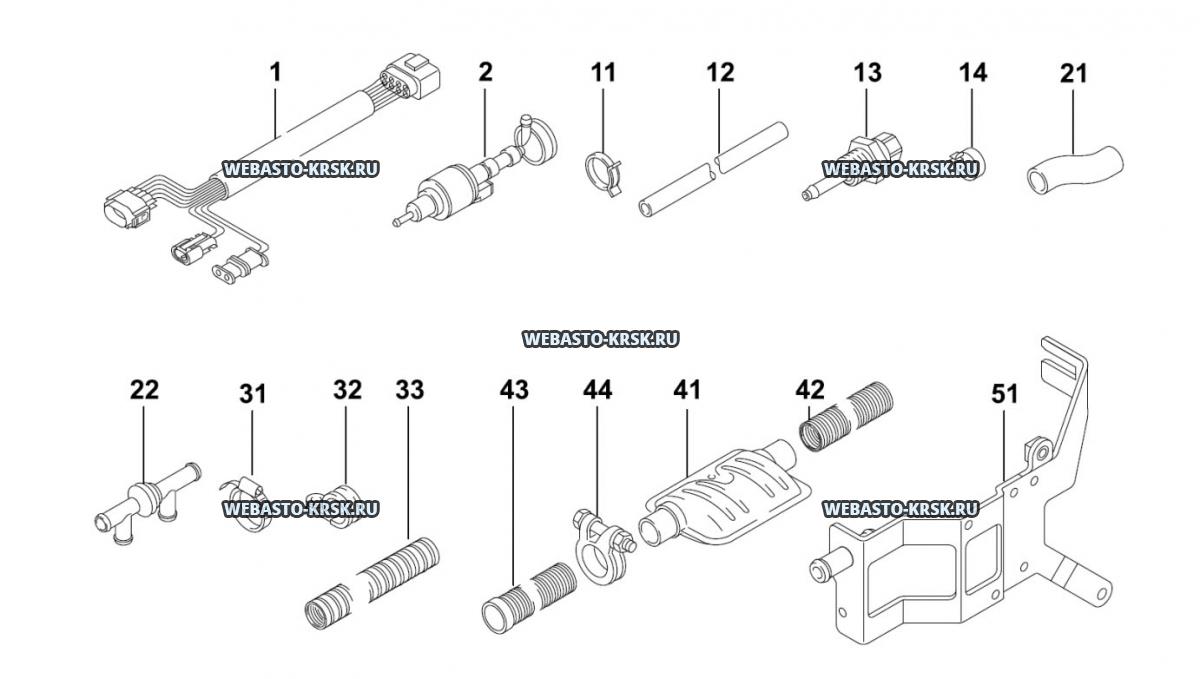 1
2
11
12
13
14
21
WEBASTO-KRSK.RU
WEBASTO-KRSK.RU
WEBASTO-KRSK.RU
22
31
32
33
43
44
41
42
51
WEBASTO-KRSK.RU
WEBASTO-KRSK.RU