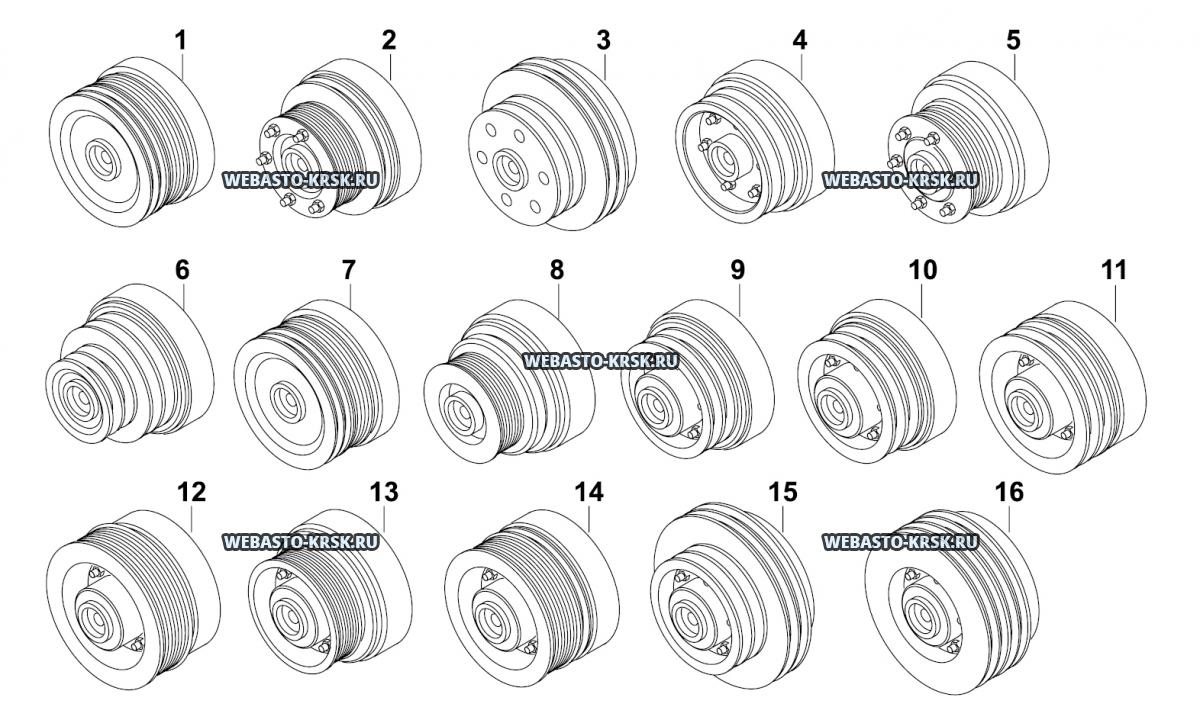 1
2
3
4
5
WEBASTO-KRSK.RU
WEBASTO-KRSK.RU
6
7
8
9
10
11
WEBASTO-KRSK.RU
12
13
14
15
16
WEBASTO-KRSK.RU
WEBASTO-KRSK.RU