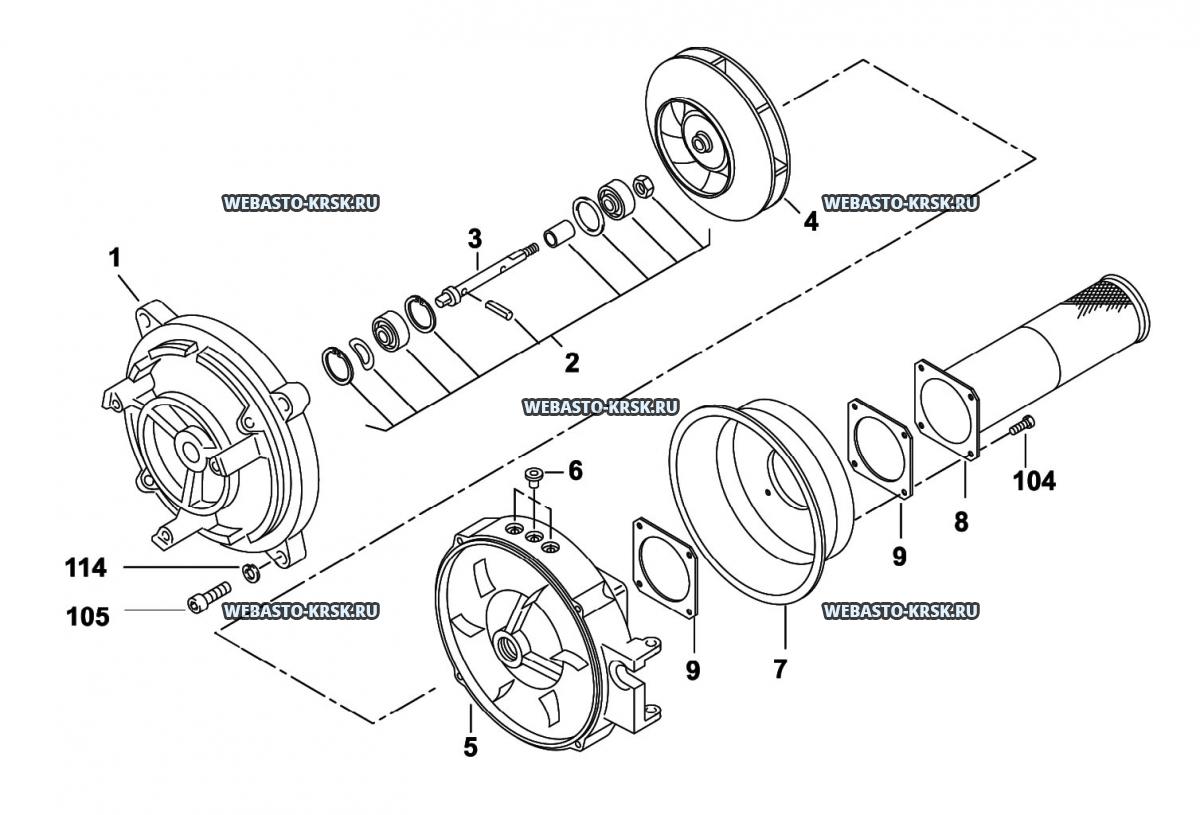 WEBASTO-KRSK.RU

WEBASTO-KRSK.RU

4

3

1

2

WEBASTO-KRSK.RU

6

104

8

9

114

105

WEBASTO-KRSK.RU

WEBASTO-KRSK.RU

9

7

5