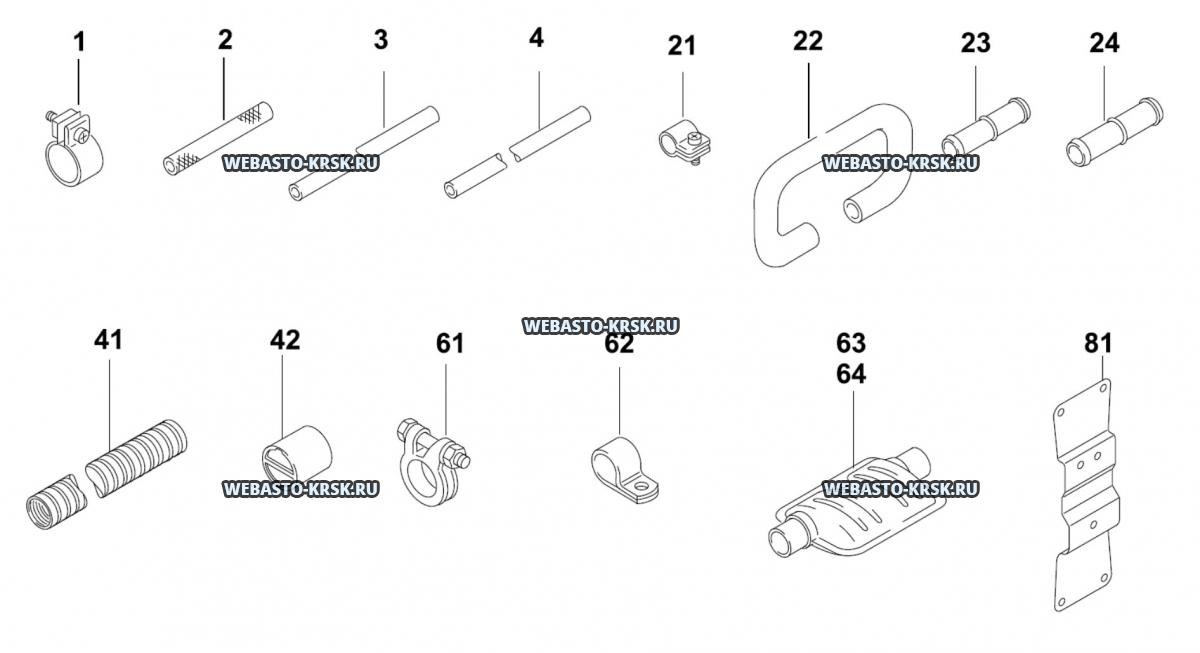 1
2
3
4
21
22
23
24
WEBASTO-KRSK.RU
WEBASTO-KRSK.RU
WEBASTO-KRSK.RU
41
42
61
62
63
64
81
WEBASTO-KRSK.RU
WEBASTO-KRSK.RU