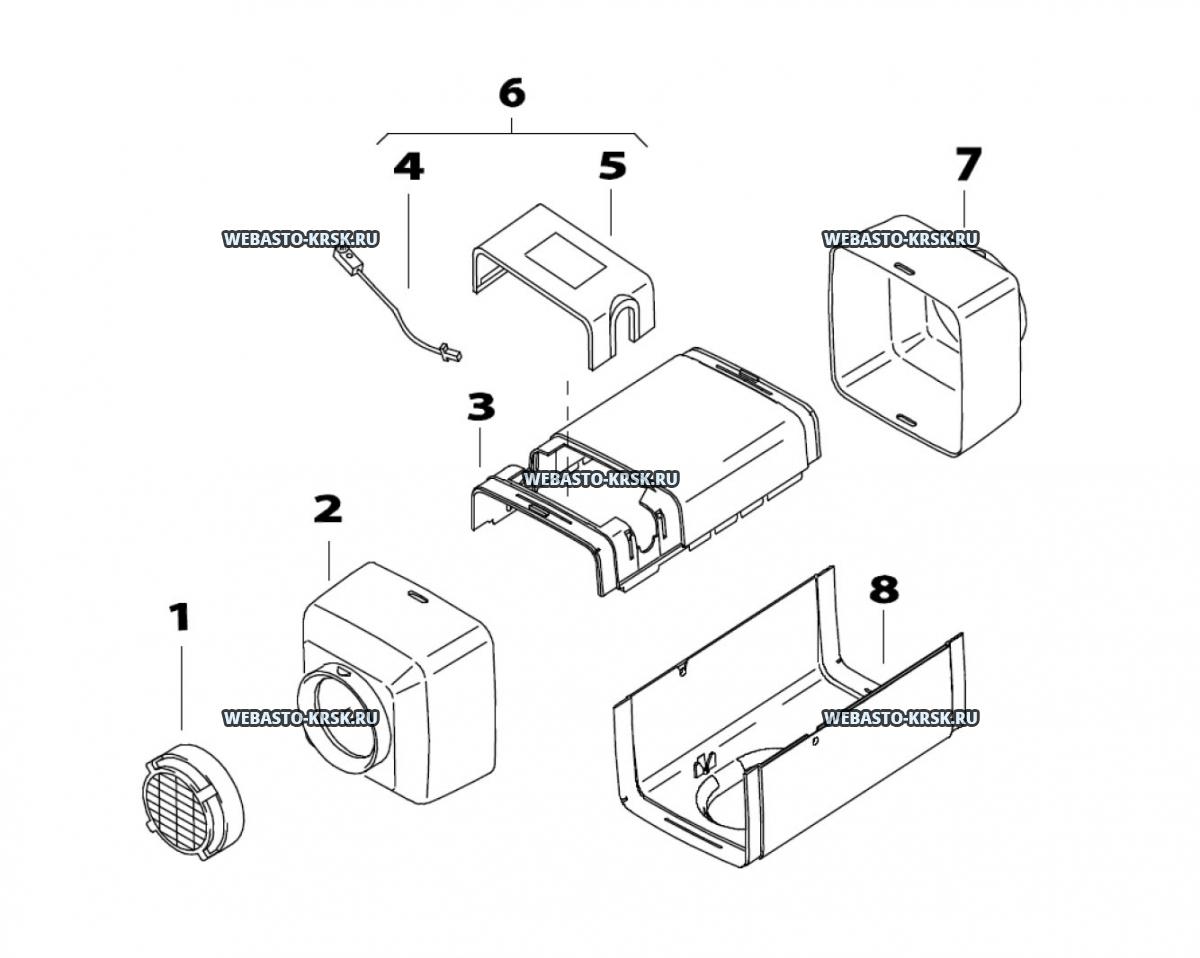 6
4
5
7
WEBASTO-KRSK.RU
WEBASTO-KRSK.RU
3
WEBASTO-KRSK.RU
2
8
1
WEBASTO-KRSK.RU
WEBASTO-KRSK.RU