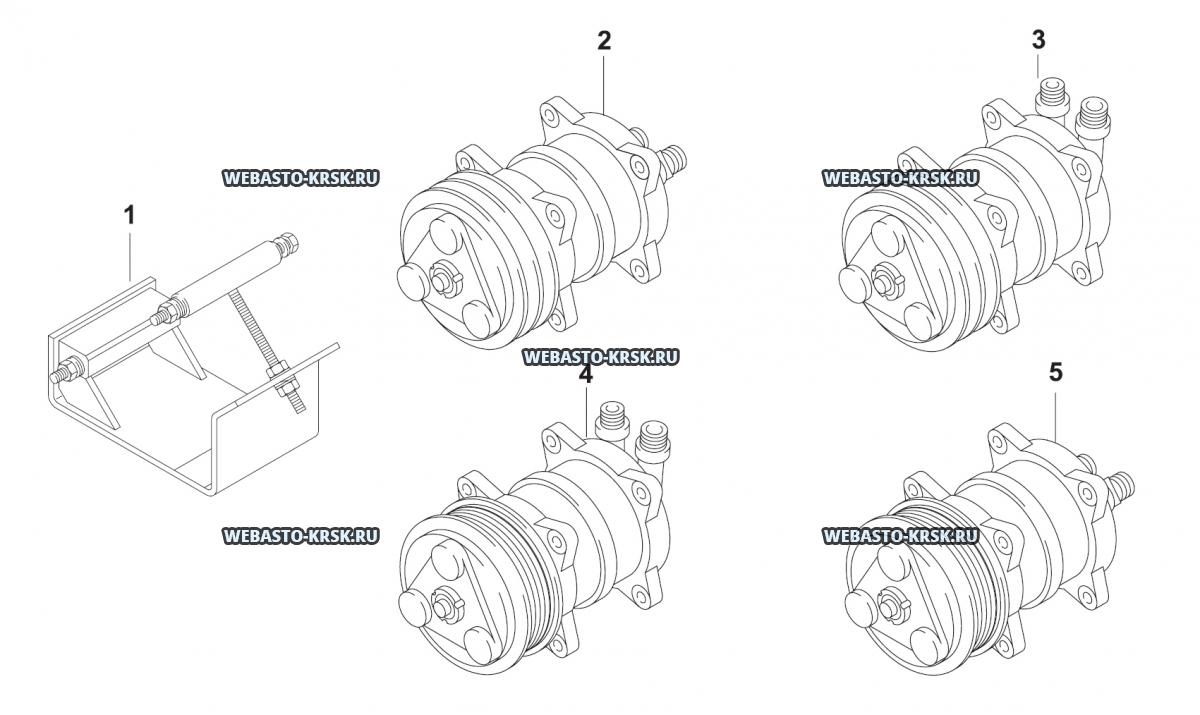 2

3

WEBASTO-KRSK.RU

WEBASTO-KRSK.RU

1

WEBASTO-KRSK.RU

4

5

WEBASTO-KRSK.RU

WEBASTO-KRSK.RU