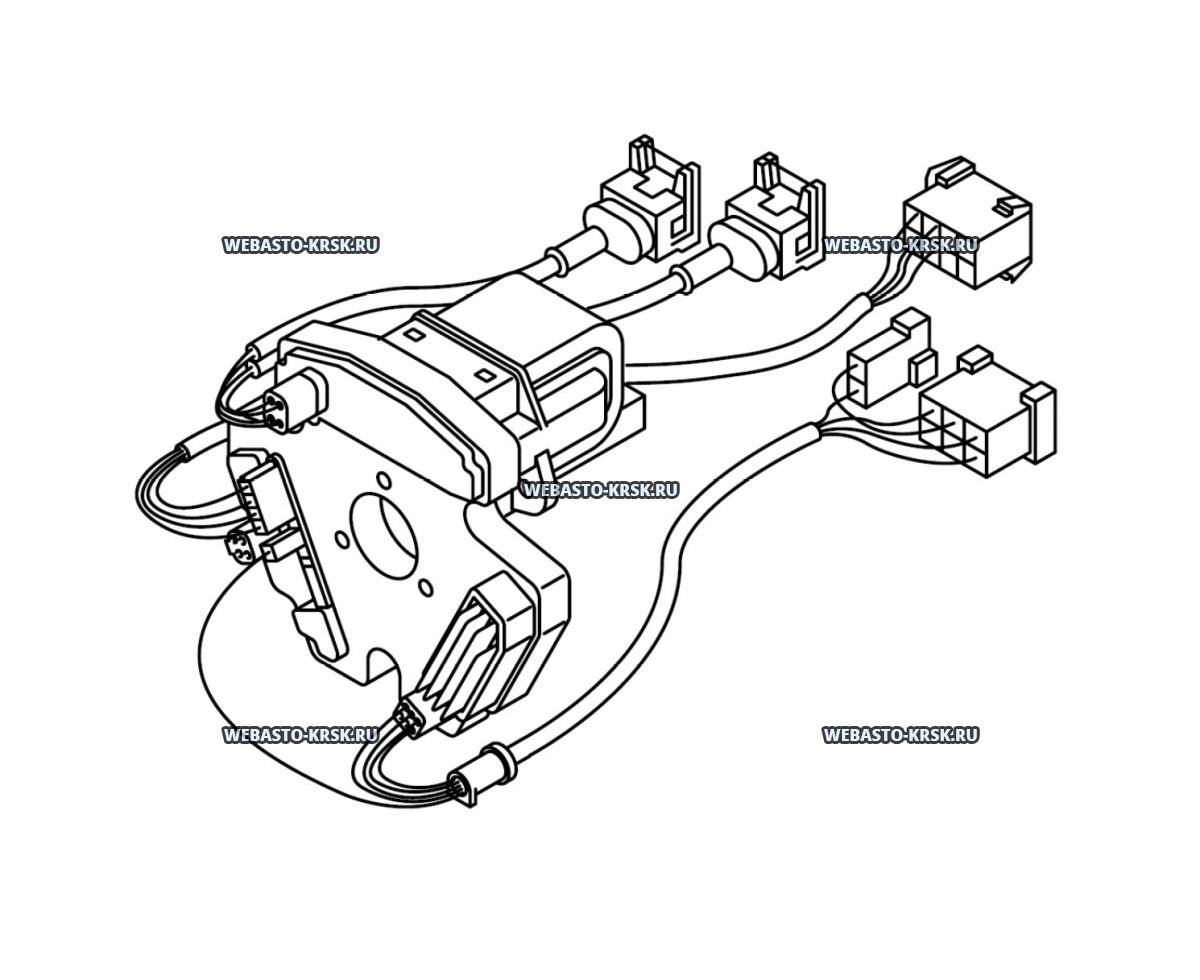 WEBASTO-KRSK.RU
WEBASTO-KRSK.RU
WEBASTO-KRSK.RU
WEBASTO-KRSK.RU
WEBASTO-KRSK.RU