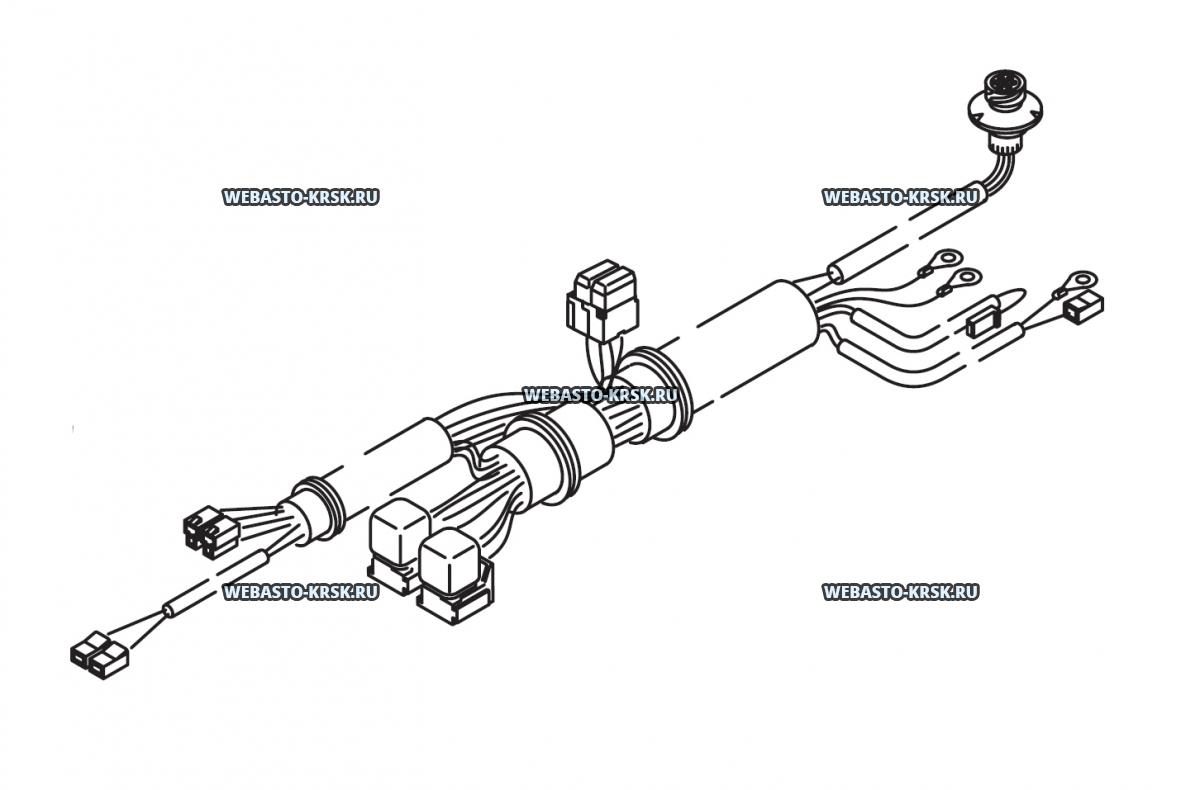 WEBASTO-KRSK.RU

WEBASTO-KRSK.RU

WEBASTO-KRSK.RU

WEBASTO-KRSK.RU

WEBASTO-KRSK.RU