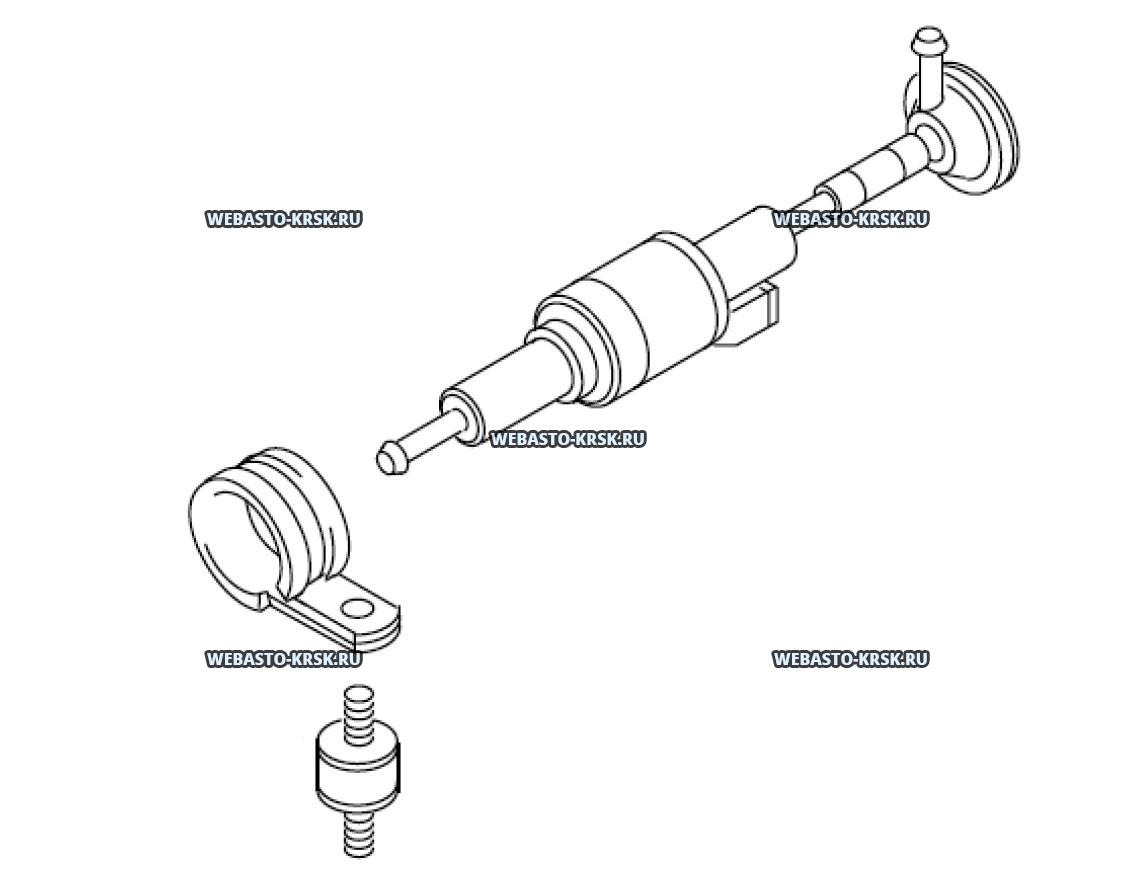 WEBASTO-KRSK.RU
WEBASTO-KRSK.RU
WEBASTO-KRSK.RU
WEBASTO-KRSK.RU
WEBASTO-KRSK.RU