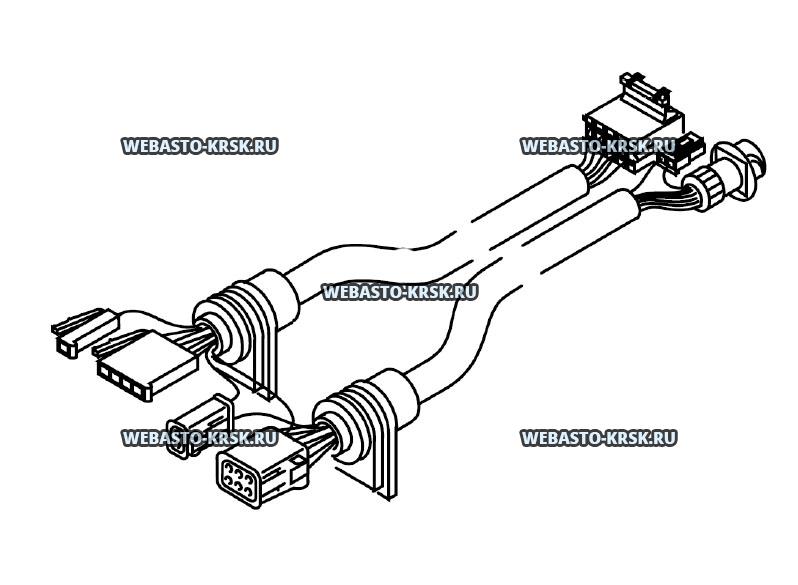 WEBASTO-KRSK.RU
WEBASTO-KRSK.RU
WEBASTO-KRSK.RU
WEBASTO-KRSK.RU
WEBASTO-KRSK.RU