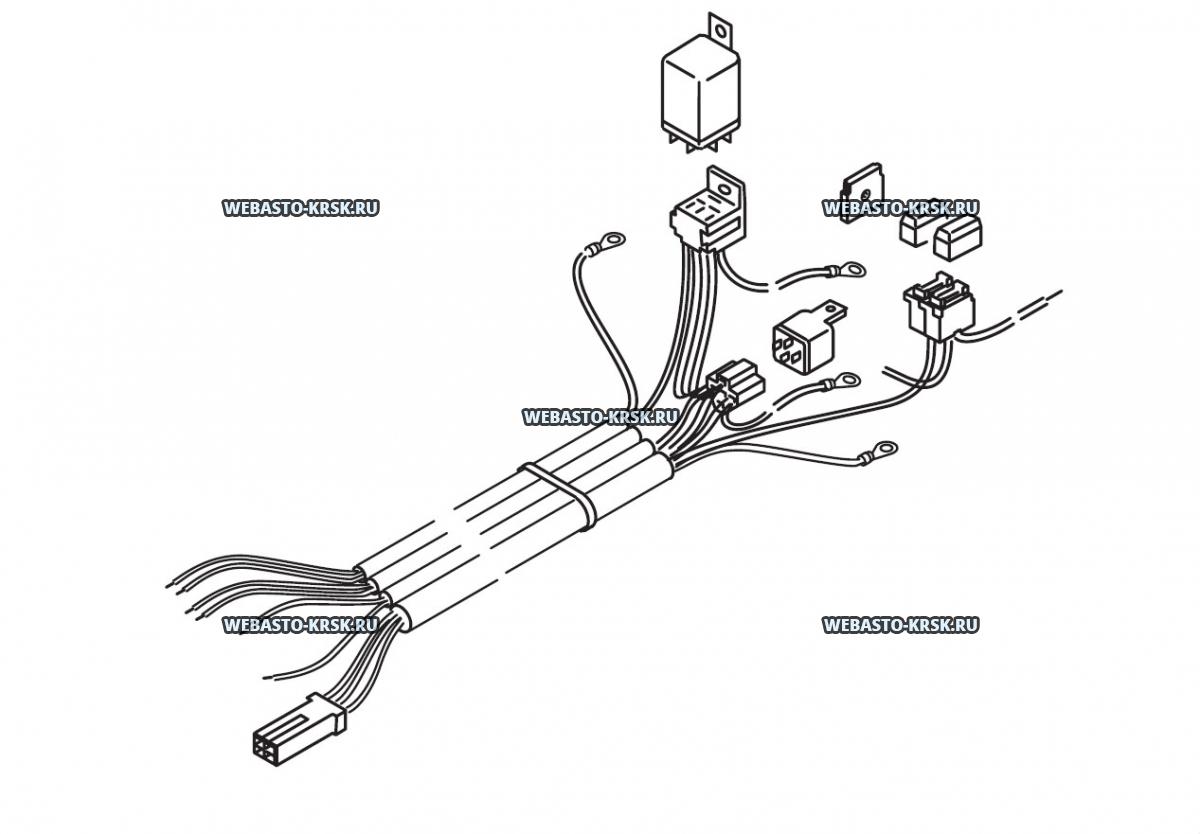 WEBASTO-KRSK.RU

WEBASTO-KRSK.RU

WEBASTO-KRSK.RU

WEBASTO-KRSK.RU

WEBASTO-KRSK.RU