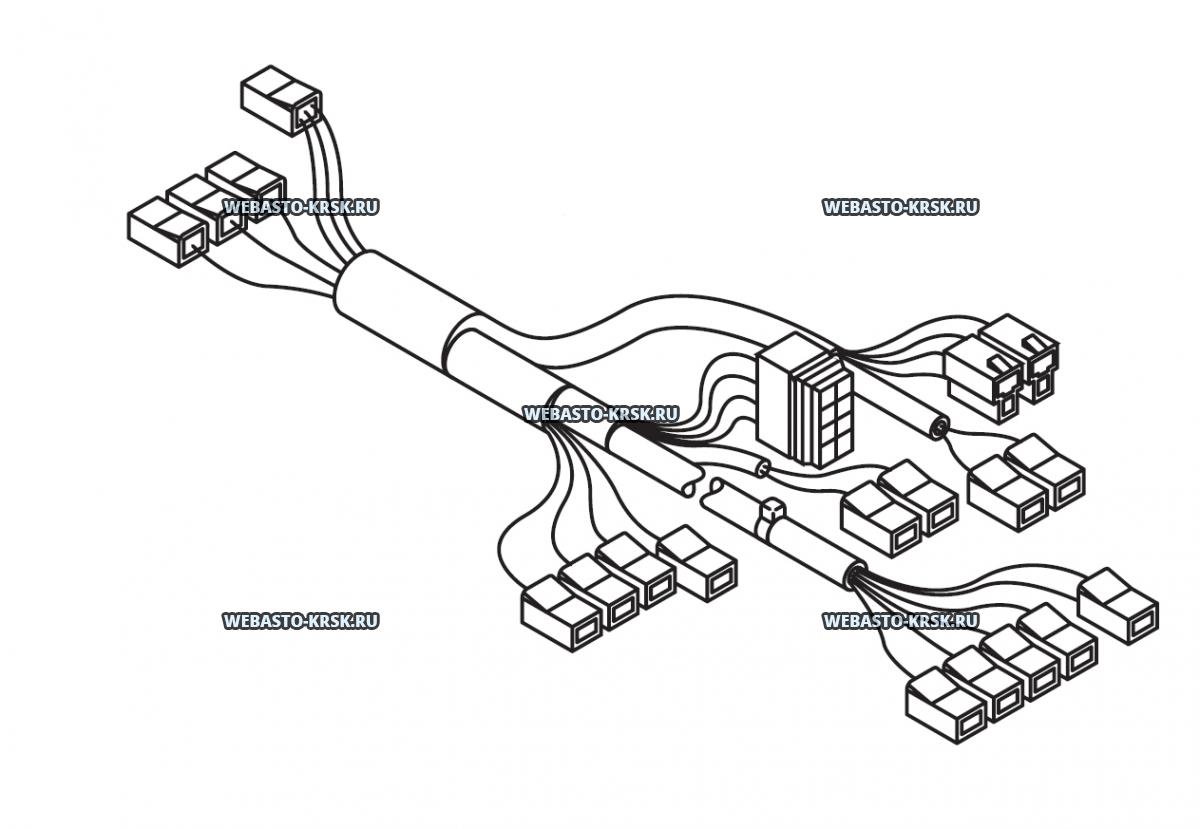 WEBASTO-KRSK.RU
WEBASTO-KRSK.RU
WEBASTO-KRSK.RU
WEBASTO-KRSK.RU
WEBASTO-KRSK.RU