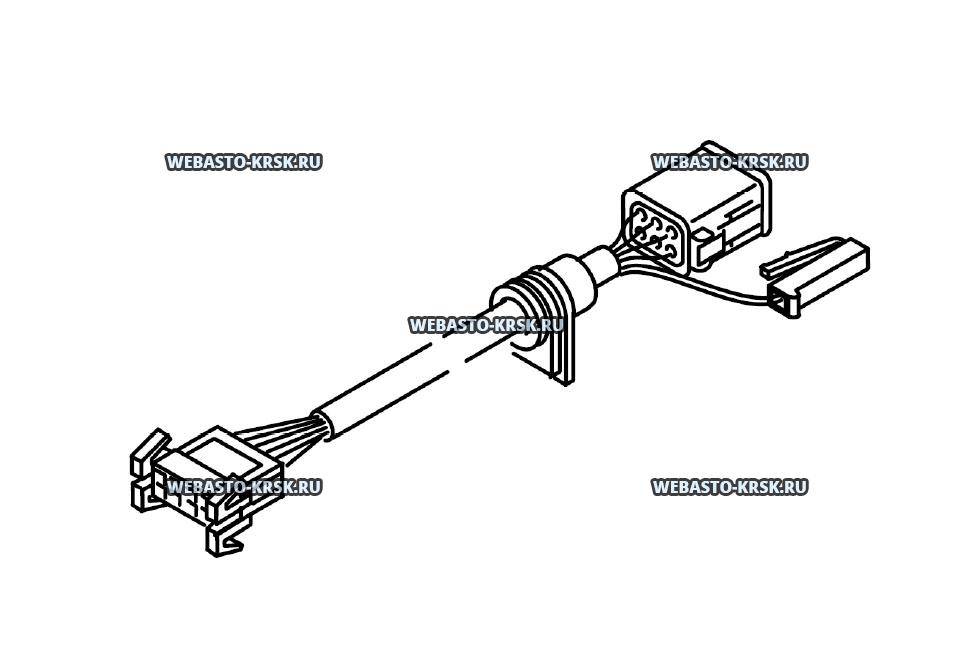 WEBASTO-KRSK.RU
WEBASTO-KRSK.RU
WEBASTO-KRSK.RU
WEBASTO-KRSK.RU
WEBASTO-KRSK.RU