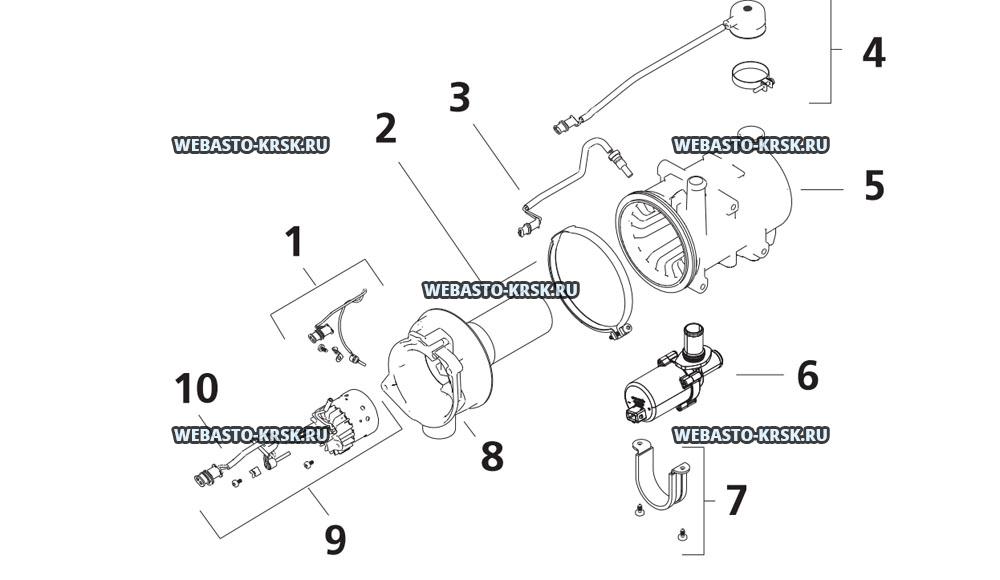 4

3

2

WEBASTO-KRSK.RU

WEBASTO-KRSK.RU

5

1

WEBASTO-KRSK.RU

6

10

WEBASTO-KRSK.RU

WEBASTO-KRSK.RU

8

7

9