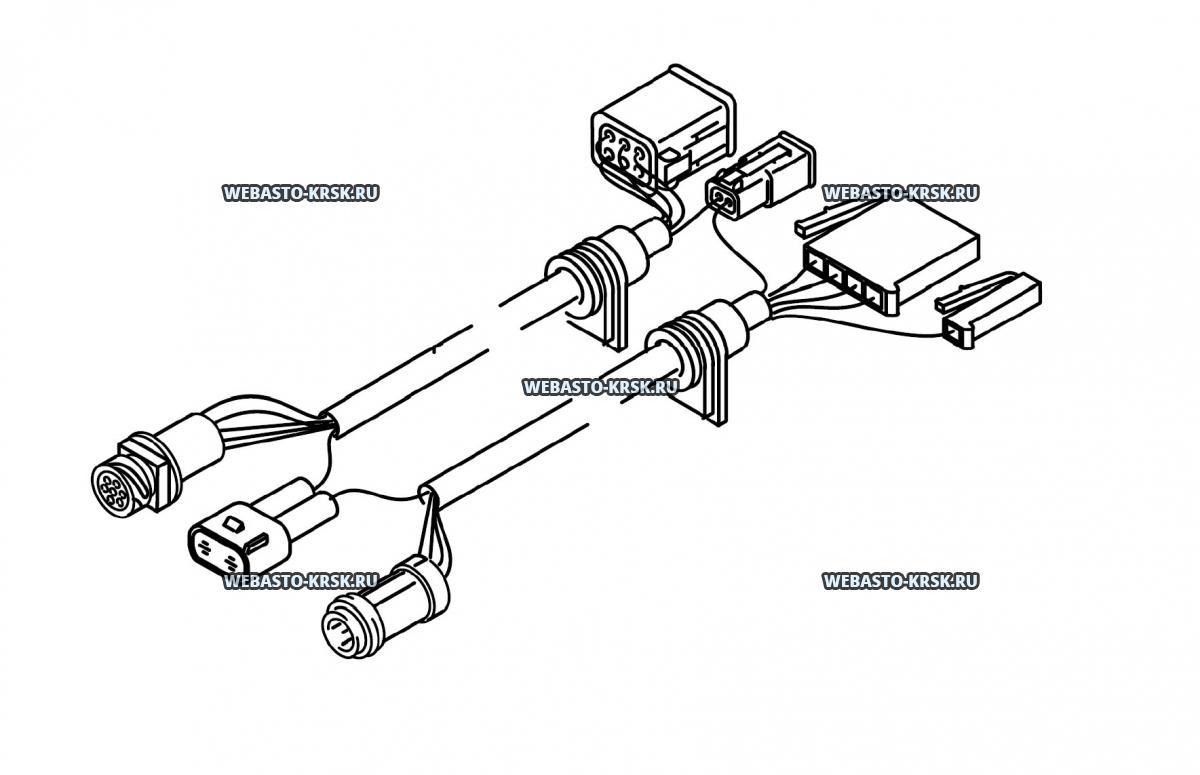 WEBASTO-KRSK.RU

WEBASTO-KRSK.RU

WEBASTO-KRSK.RU

WEBASTO-KRSK.RU

WEBASTO-KRSK.RU