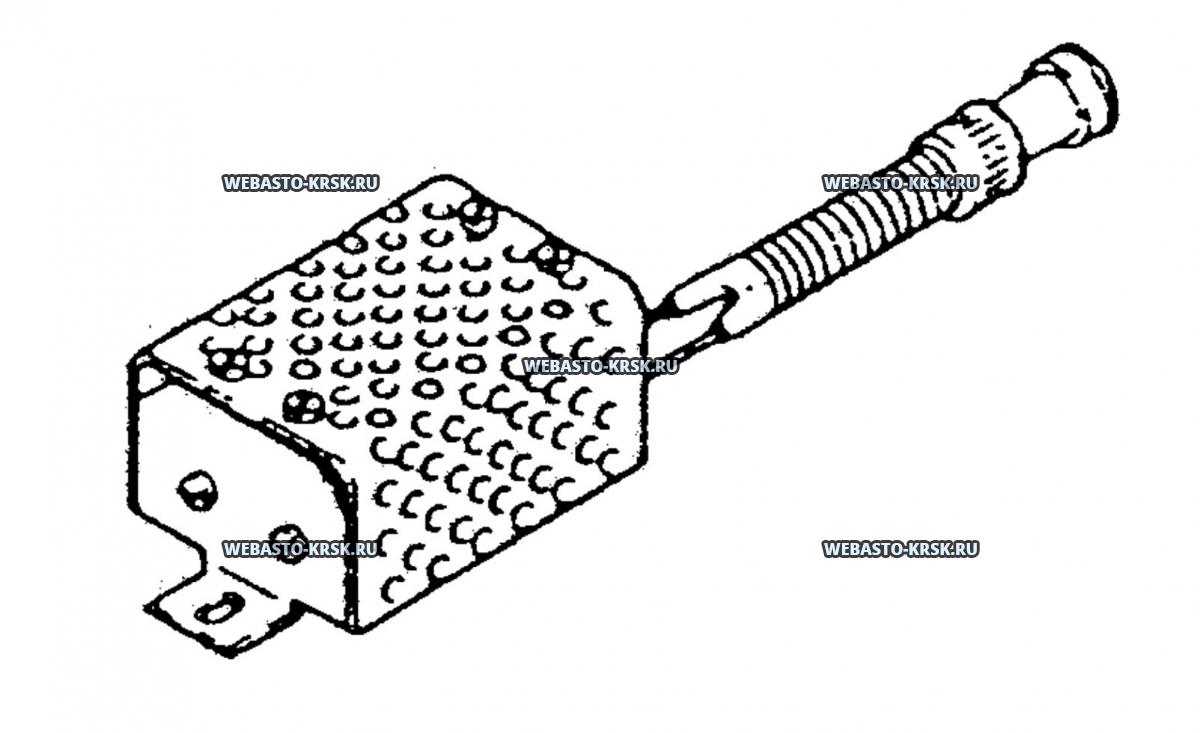 WEBASTO-KRSK.RU
WEBASTO-KRSK.RU
WEBASTO-KRSK.RU
WEBASTO-KRSK.RU
WEBASTO-KRSK.RU